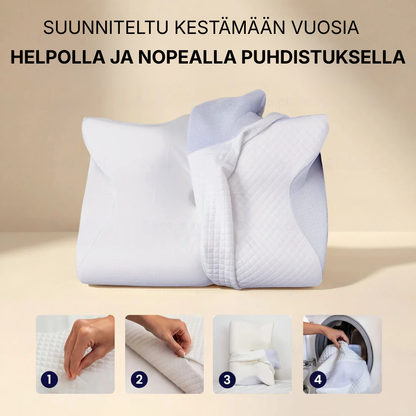 SUUNNITELTU KESTÄMÄÄN VUOSIA
HELPOLLA JA NOPEALLA PUHDISTUKSELLA

1
2
3
4